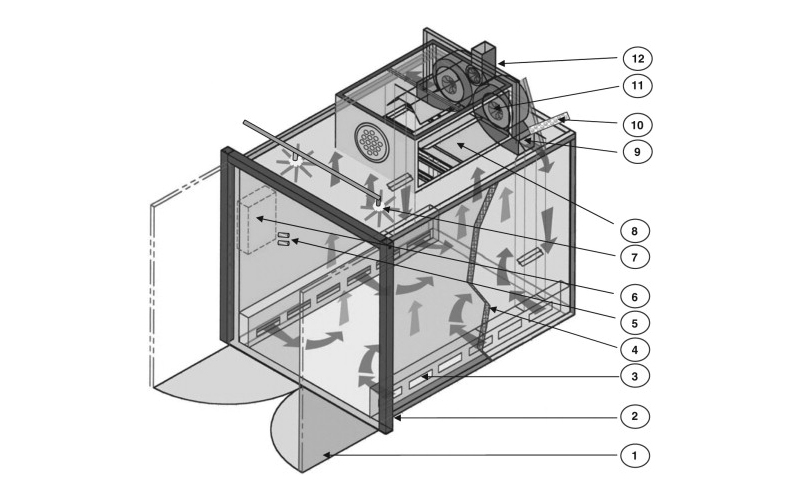 12
11
10
9
8
7
6
5
4
3
2
1